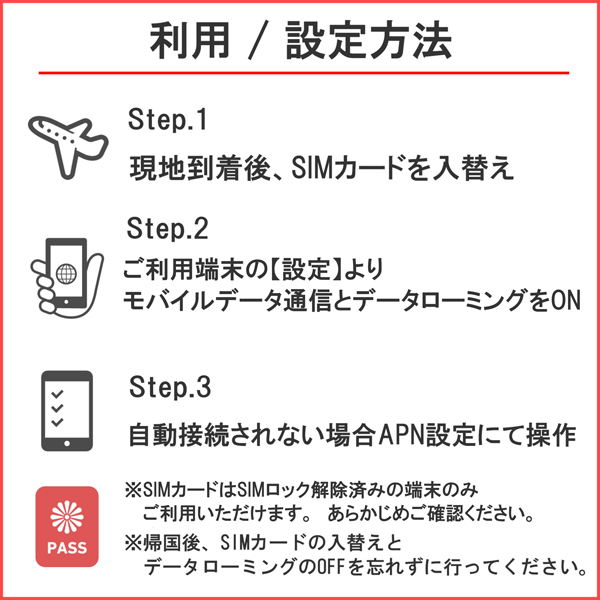 利用 / 設定方法

Step.1

現地到着後、SIMカードを入替え

Step.2

ご利用端末の【設定】より
モバイルデータ通信とデータローミングをON

Step.3

自動接続されない場合APN設定にて操作

PASS

※SIMカードはSIMロック解除済みの端末のみご利用いただけます。 あらかじめご確認ください。

※帰国後、SIMカードの入替えとデータローミングのOFFを忘れずに行ってください。