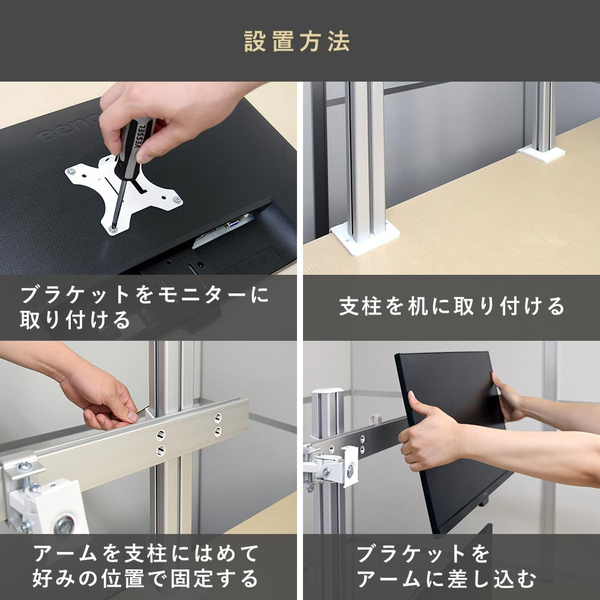 設置方法

BenQ

VESSEL

ブラケットをモニターに取り付ける

支柱を机に取り付ける

アームを支柱にはめて好みの位置で固定する

ブラケットをアームに差し込む