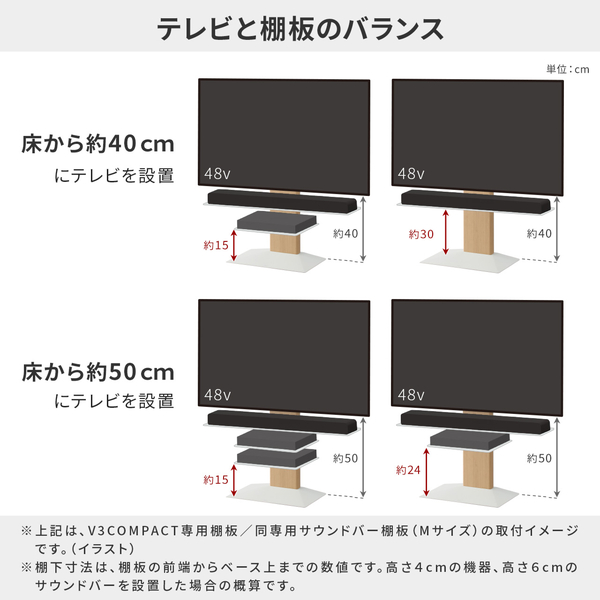 テレビと棚板のバランス

単位：cm

床から約40cm
にテレビを設置

48v
約15
約40

48v
約30
約40

床から約50cm
にテレビを設置

48v
約15
約50

48v
約24
約50

※上記は、V3COMPACT専用棚板／同専用サウンドバー棚板（Mサイズ）の取付イメージです。（イラスト）
※棚下寸法は、棚板の前端からベース上までの数値です。高さ4cmの機器、高さ6cmのサウンドバーを設置した場合の概算です。