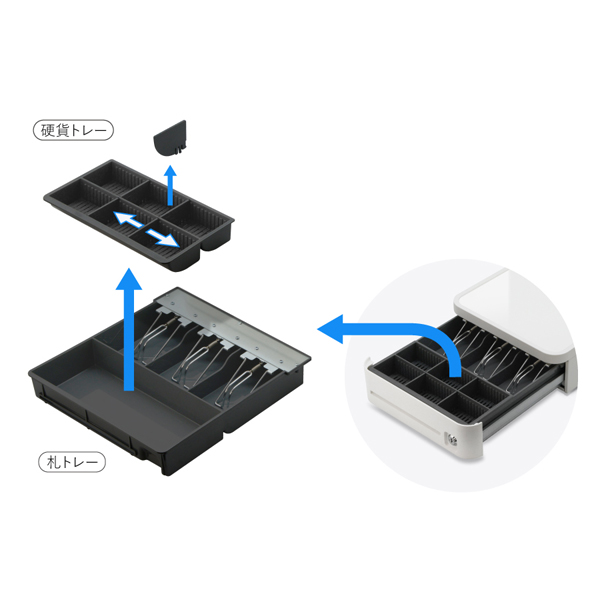 硬貨トレー

札トレー